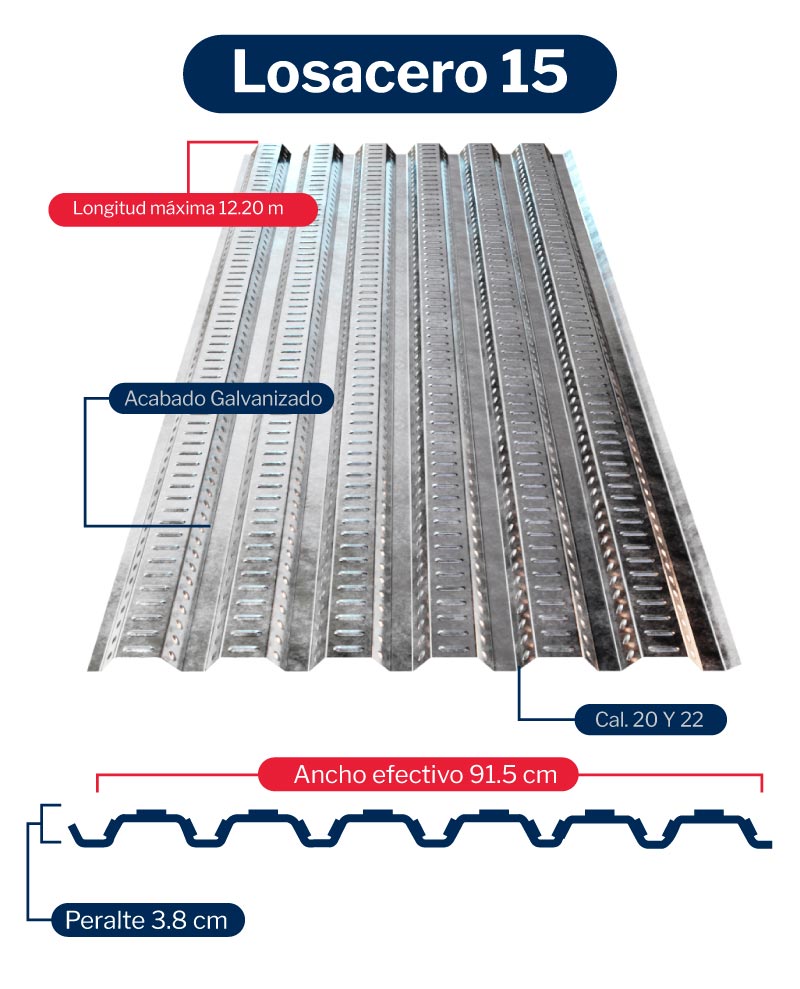 Losacero 15

Longitud máxima 12.20 m

Acabado Galvanizado

Cal. 20 Y 22

Ancho efectivo 91.5 cm

Peralte 3.8 cm